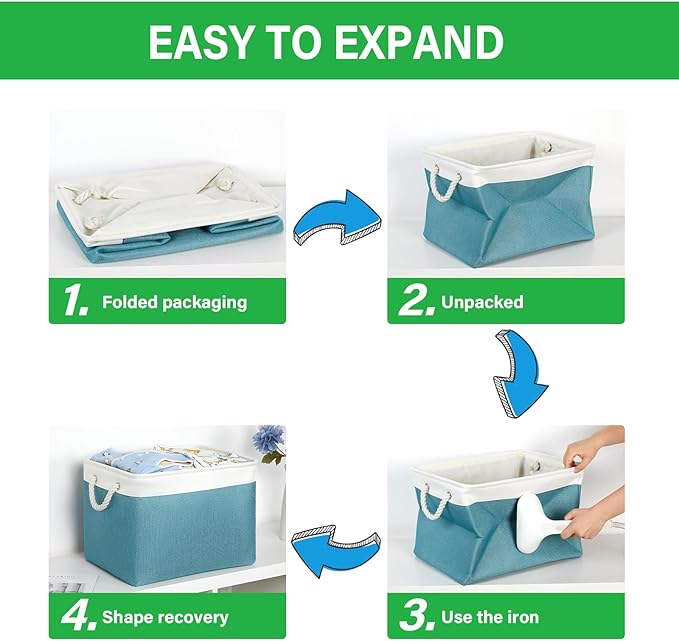 EASY TO EXPAND

1. Folded packaging

2. Unpacked

3. Use the iron

4. Shape recovery