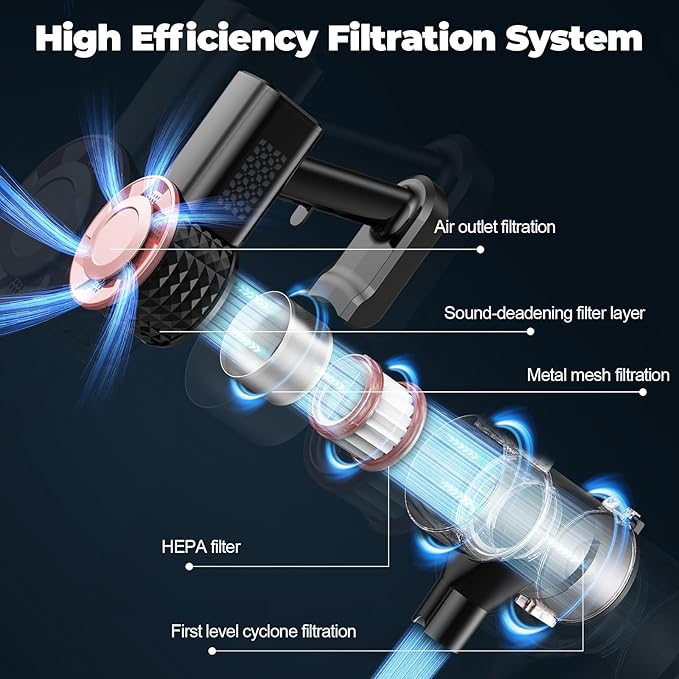 High Efficiency Filtration System

Air outlet filtration

Sound-deadening filter layer

Metal mesh filtration

HEPA filter

First level cyclone filtration