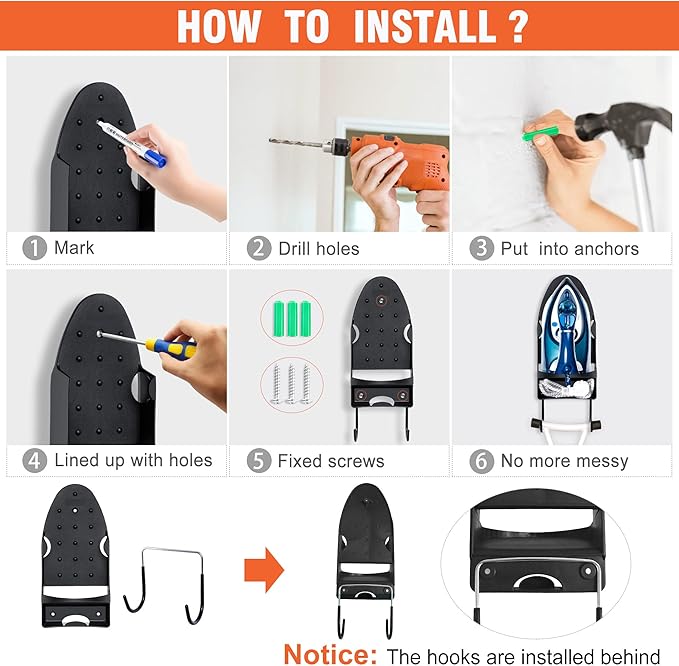 HOW TO INSTALL ?

1 Mark

2 Drill holes

3 Put into anchors

4 Lined up with holes

5 Fixed screws

6 No more messy

Notice: The hooks are installed behind