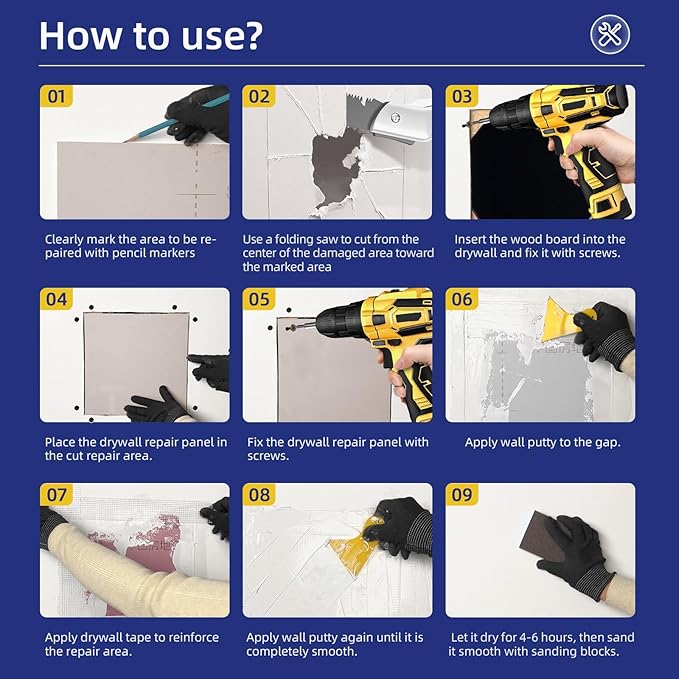 How to use?

01
Clearly mark the area to be repaired with pencil markers

02
Use a folding saw to cut from the center of the damaged area toward the marked area

03
Insert the wood board into the drywall and fix it with screws.

04
Place the drywall repair panel in the cut repair area.

05
Fix the drywall repair panel with screws.

06
Apply wall putty to the gap.

07
Apply drywall tape to reinforce the repair area.

08
Apply wall putty again until it is completely smooth.

09
Let it dry for 4-6 hours, then sand it smooth with sanding blocks.