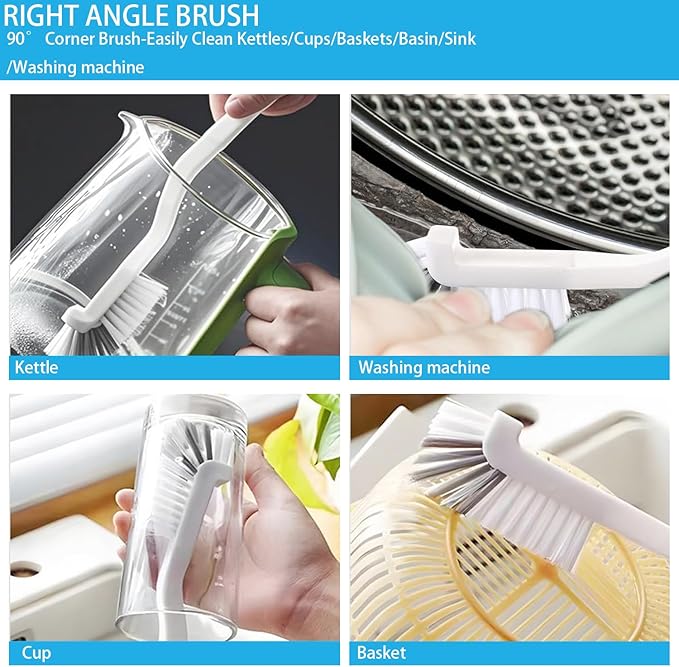 RIGHT ANGLE BRUSH
90° Corner Brush-Easily Clean Kettles/Cups/Baskets/Basin/Sink /Washing machine

Kettle

Washing machine

Cup

Basket