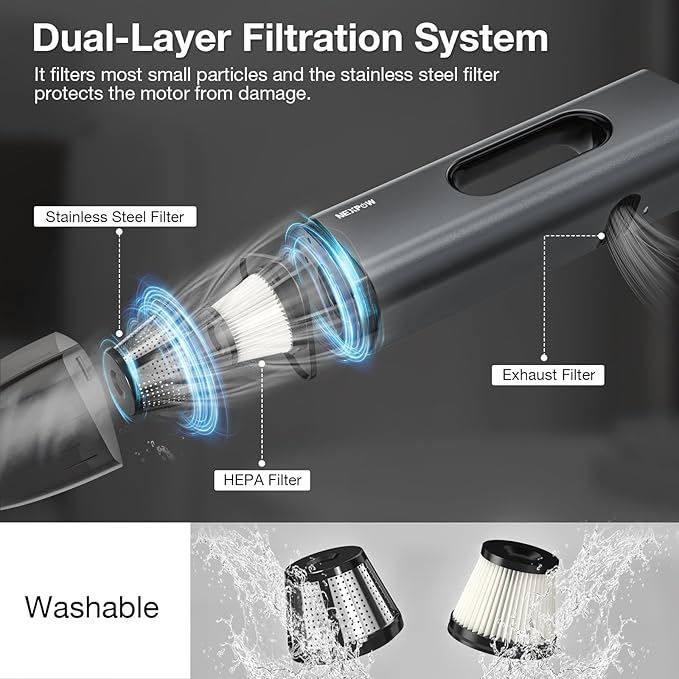 Dual-Layer Filtration System

It filters most small particles and the stainless steel filter protects the motor from damage.

Stainless Steel Filter

NEXPOW

Exhaust Filter

HEPA Filter

Washable