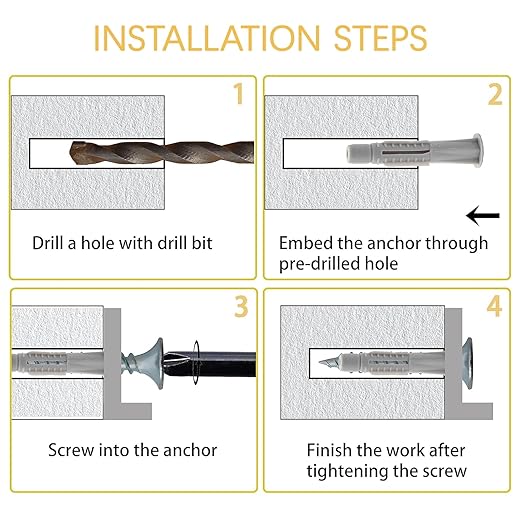 INSTALLATION STEPS

1

Drill a hole with drill bit

2

Embed the anchor through pre-drilled hole

3

Screw into the anchor

4

Finish the work after tightening the screw