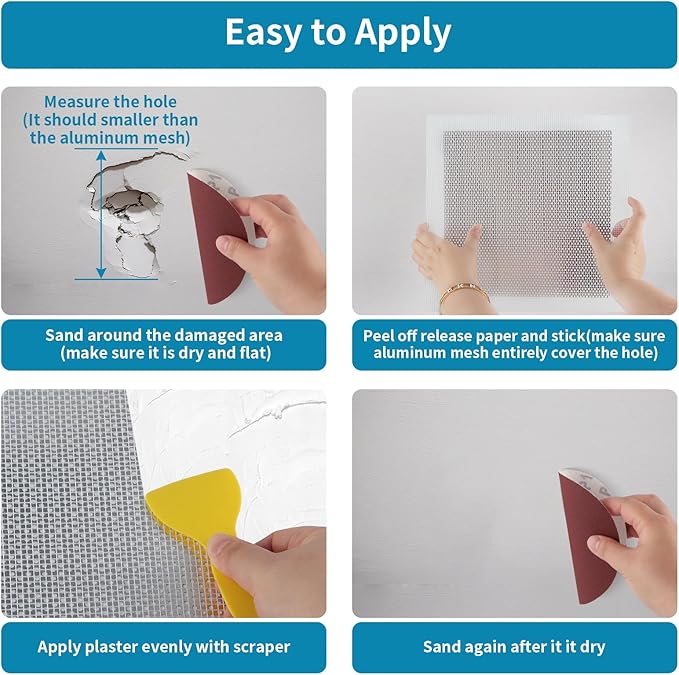 Easy to Apply

Measure the hole
(It should smaller than the aluminum mesh)

Sand around the damaged area
(make sure it is dry and flat)

Peel off release paper and stick(make sure aluminum mesh entirely cover the hole)

Apply plaster evenly with scraper

Sand again after it it dry