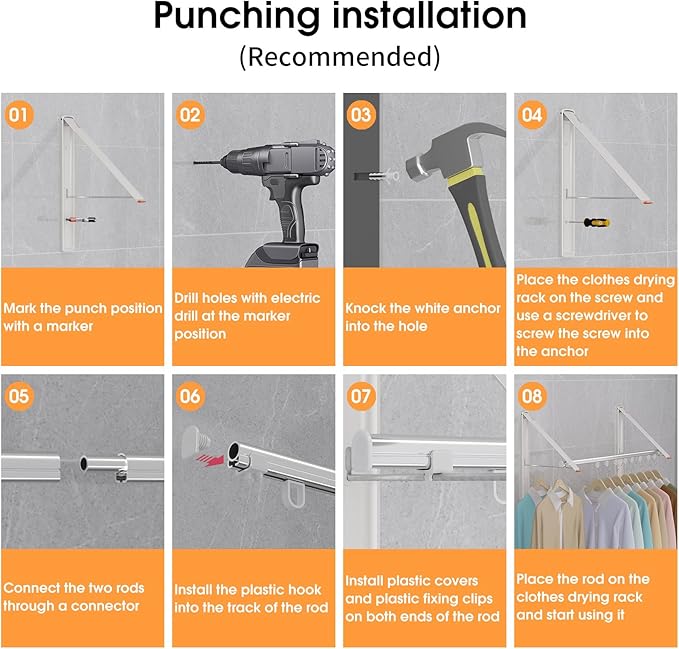 Punching installation
(Recommended)

01

Mark the punch position with a marker

02

Drill holes with electric drill at the marker position

03

Knock the white anchor into the hole

04

Place the clothes drying rack on the screw and use a screwdriver to screw the screw into the anchor

05

Connect the two rods through a connector

06

Install the plastic hook into the track of the rod

07

Install plastic covers and plastic fixing clips on both ends of the rod

08

Place the rod on the clothes drying rack and start using it