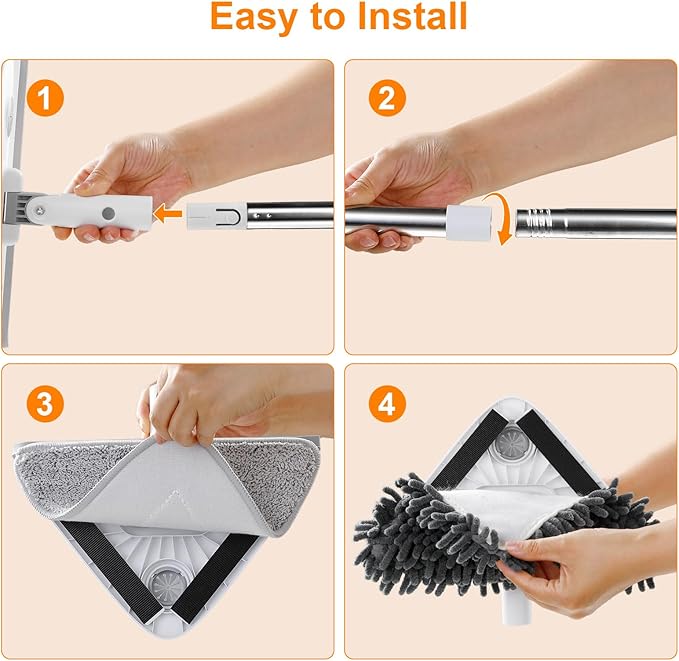 Easy to Install

1

2

3

4