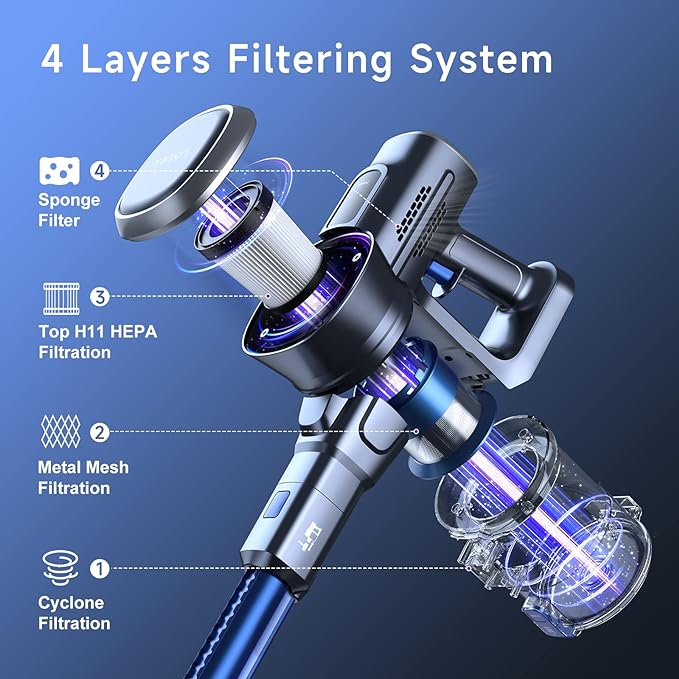 4 Layers Filtering System

4
Sponge Filter

3
Top H11 HEPA Filtration

2
Metal Mesh Filtration

1
Cyclone Filtration