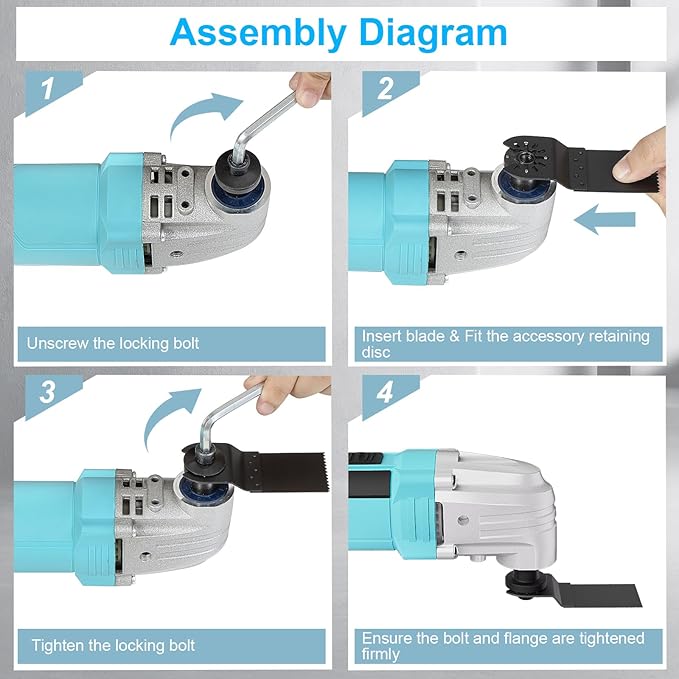 Assembly Diagram

1

Unscrew the locking bolt

2

Insert blade & Fit the accessory retaining disc

3

Tighten the locking bolt

4

Ensure the bolt and flange are tightened firmly