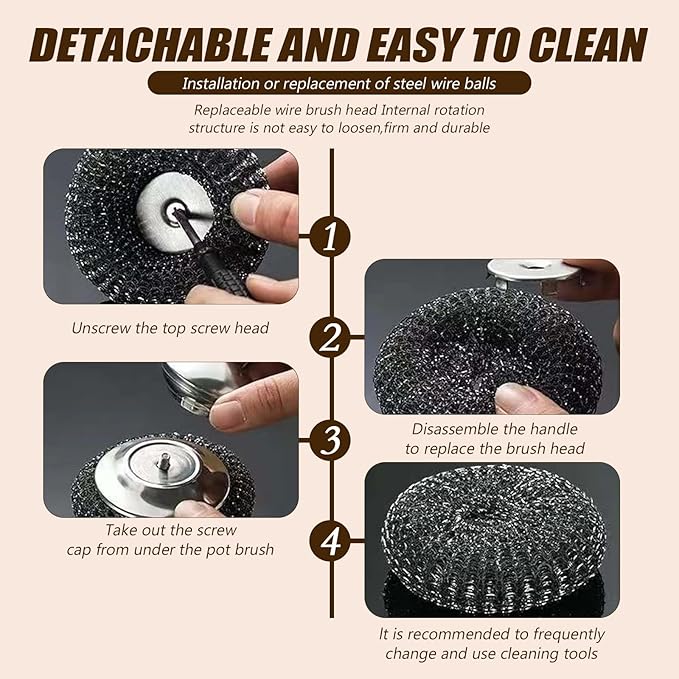 DETACHABLE AND EASY TO CLEAN

Installation or replacement of steel wire balls

Replaceable wire brush head Internal rotation structure is not easy to loosen,firm and durable

1

Unscrew the top screw head

2

Disassemble the handle to replace the brush head

3

Take out the screw cap from under the pot brush

4

It is recommended to frequently change and use cleaning tools