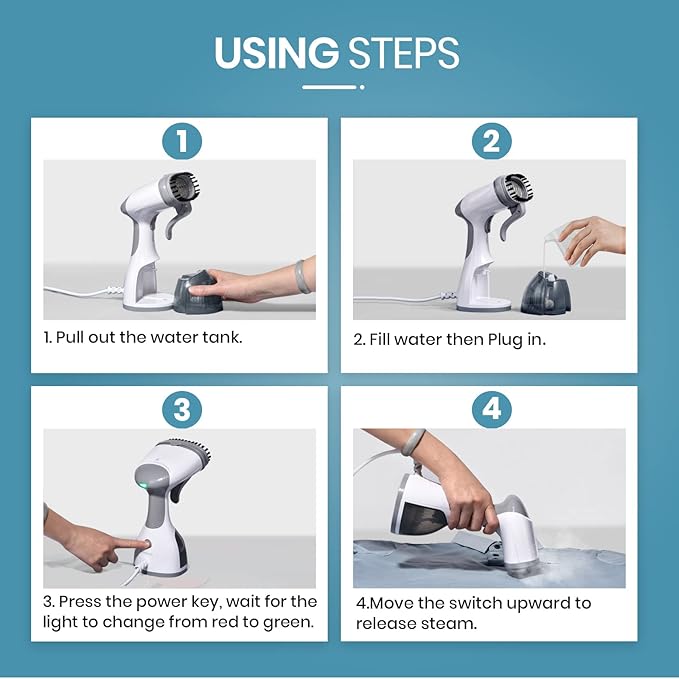 USING STEPS

1

1. Pull out the water tank.

2

2. Fill water then Plug in.

3

3. Press the power key, wait for the light to change from red to green.

4

4.Move the switch upward to release steam.