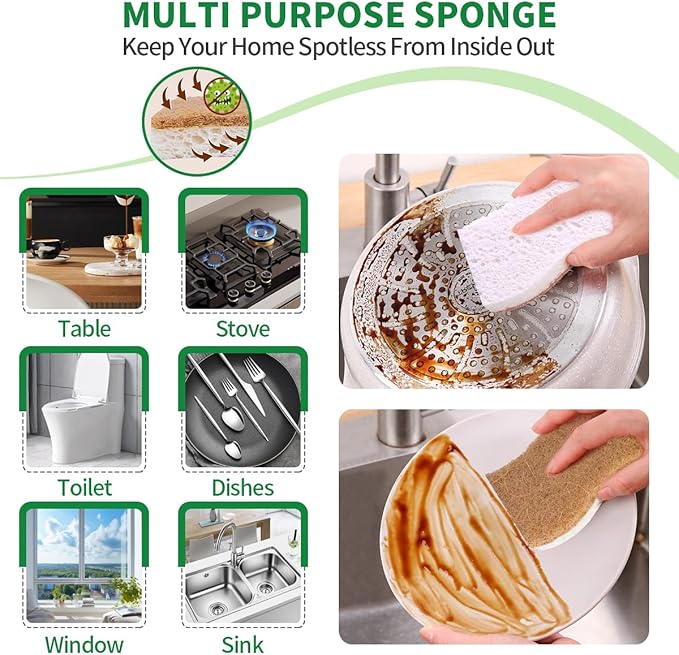 MULTI PURPOSE SPONGE
Keep Your Home Spotless From Inside Out

Table
Stove
Toilet
Dishes
Window
Sink