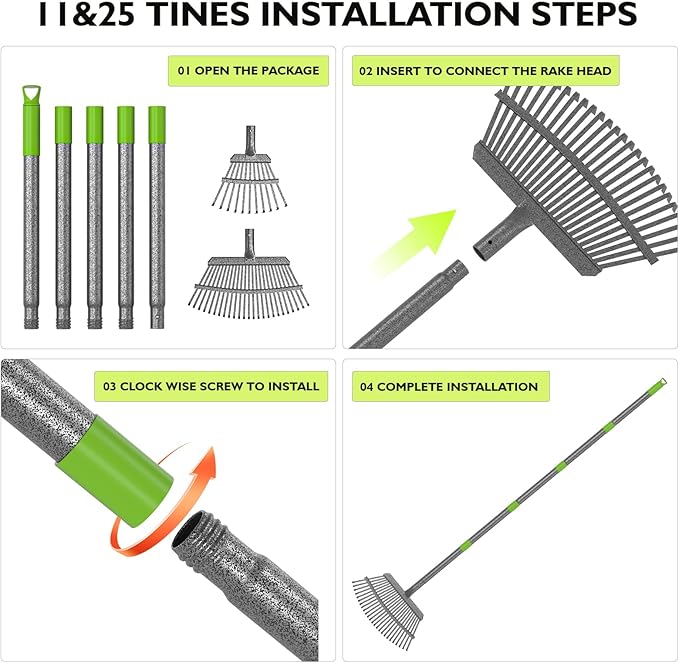 11&25 TINES INSTALLATION STEPS

01 OPEN THE PACKAGE

02 INSERT TO CONNECT THE RAKE HEAD

03 CLOCK WISE SCREW TO INSTALL

04 COMPLETE INSTALLATION