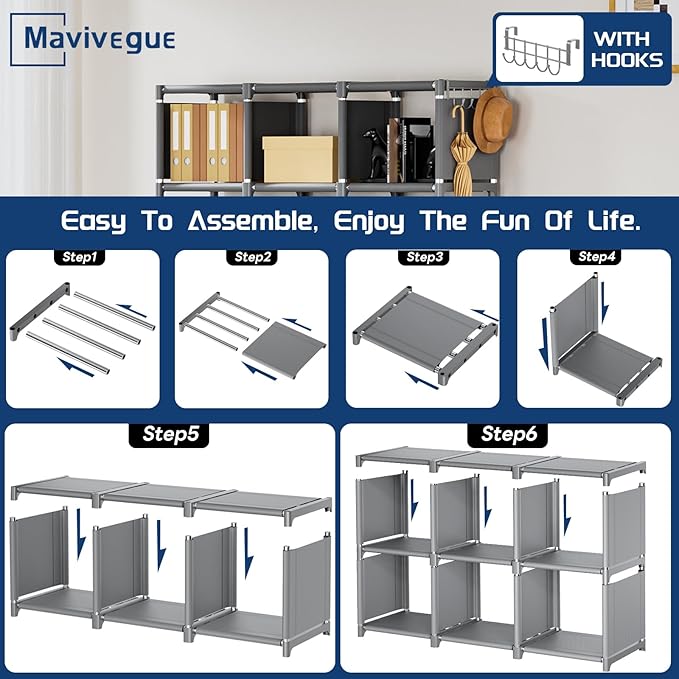 Mavivegue

WITH HOOKS

Easy To Assemble, Enjoy The Fun Of Life.

Step1

Step2

Step3

Step4

Step5

Step6