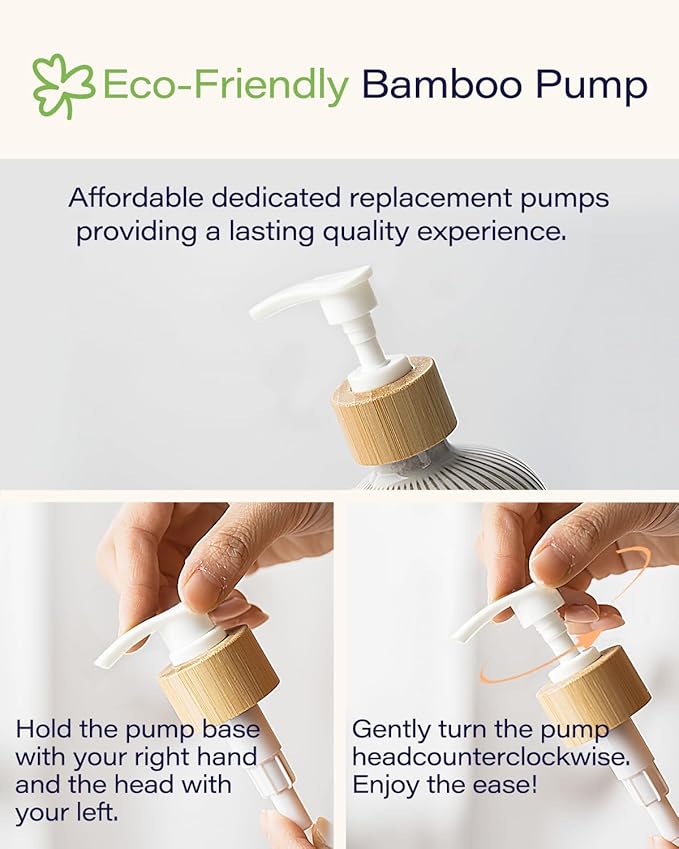 Eco-Friendly Bamboo Pump

Affordable dedicated replacement pumps providing a lasting quality experience.

Hold the pump base with your right hand and the head with your left.

Gently turn the pump headcounterclockwise. Enjoy the ease!