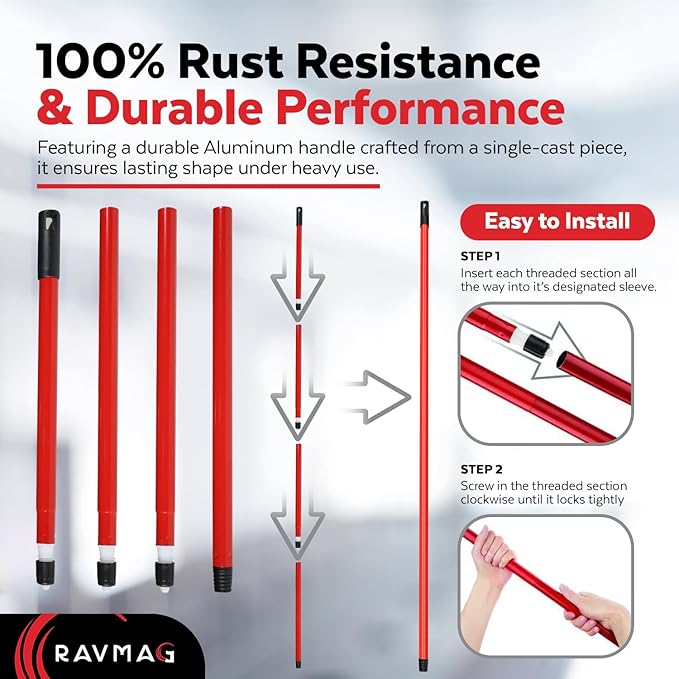 100% Rust Resistance
& Durable Performance

Featuring a durable Aluminum handle crafted from a single-cast piece, it ensures lasting shape under heavy use.

Easy to Install

STEP 1
Insert each threaded section all the way into it's designated sleeve.

STEP 2
Screw in the threaded section clockwise until it locks tightly

RAVMAG