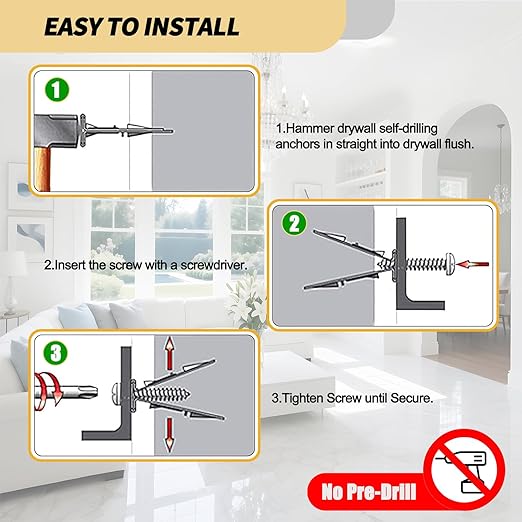 EASY TO INSTALL

1

1.Hammer drywall self-drilling anchors in straight into drywall flush.

2

2.Insert the screw with a screwdriver.

3

3.Tighten Screw until Secure.

No Pre-Drill