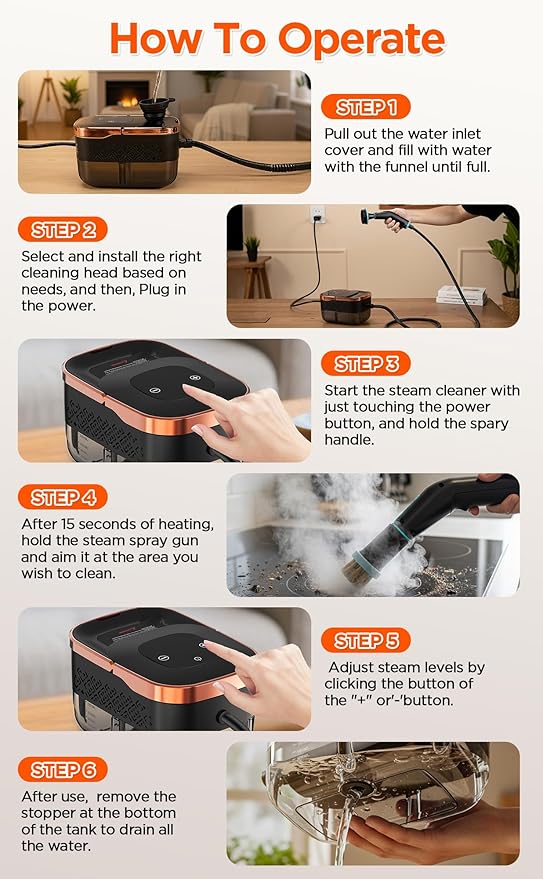 How To Operate

STEP 1

Pull out the water inlet cover and fill with water with the funnel until full.

STEP 2

Select and install the right cleaning head based on needs, and then, Plug in the power.

STEP 3

Start the steam cleaner with just touching the power button, and hold the spary handle.

STEP 4

After 15 seconds of heating, hold the steam spray gun and aim it at the area you wish to clean.

STEP 5

Adjust steam levels by clicking the button of the "+" or'-'button.

STEP 6

After use, remove the stopper at the bottom of the tank to drain all the water.