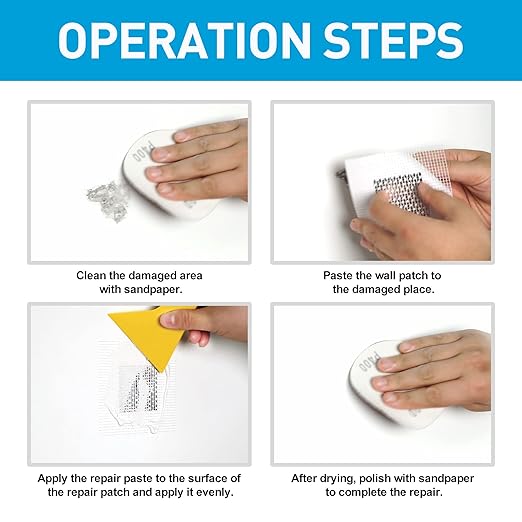 OPERATION STEPS

P400

Clean the damaged area with sandpaper.

Paste the wall patch to the damaged place.

Apply the repair paste to the surface of the repair patch and apply it evenly.

P400

After drying, polish with sandpaper to complete the repair.