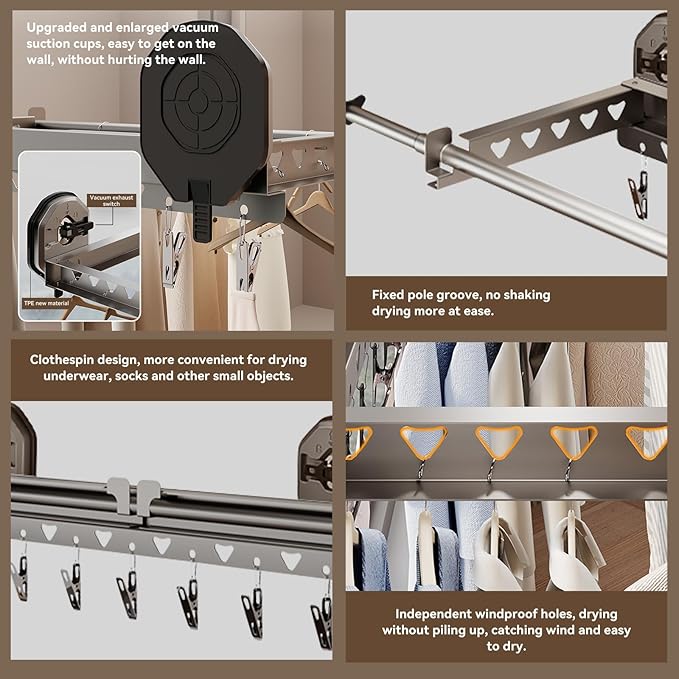 Upgraded and enlarged vacuum suction cups, easy to get on the wall, without hurting the wall.

Vacuum exhaust switch

TPE new material

Fixed pole groove, no shaking drying more at ease.

Clothespin design, more convenient for drying underwear, socks and other small objects.

Independent windproof holes, drying without piling up, catching wind and easy to dry.