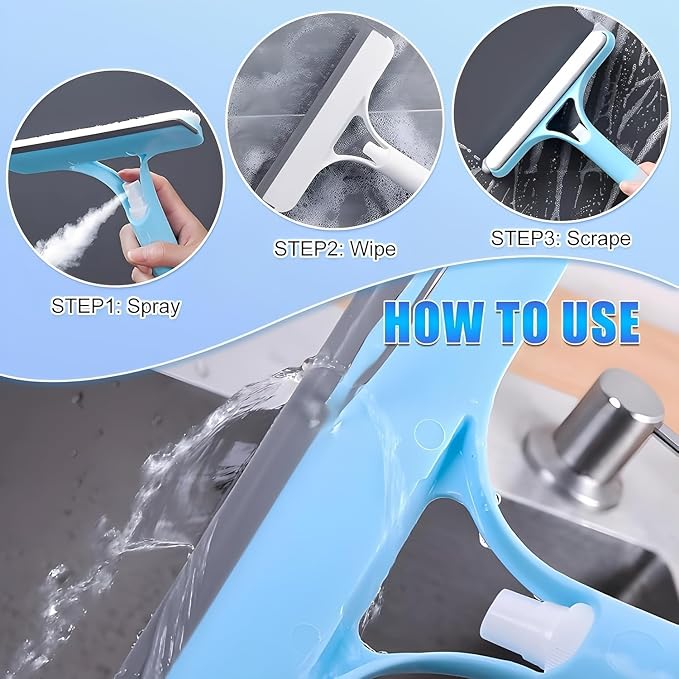 STEP1: Spray

STEP2: Wipe

STEP3: Scrape

HOW TO USE