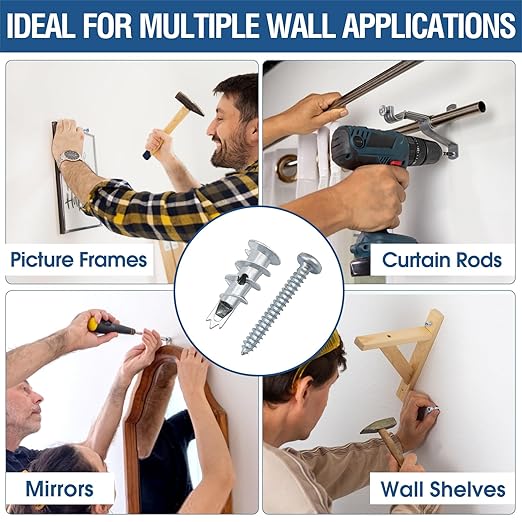 IDEAL FOR MULTIPLE WALL APPLICATIONS

Picture Frames

Curtain Rods

Mirrors

Wall Shelves