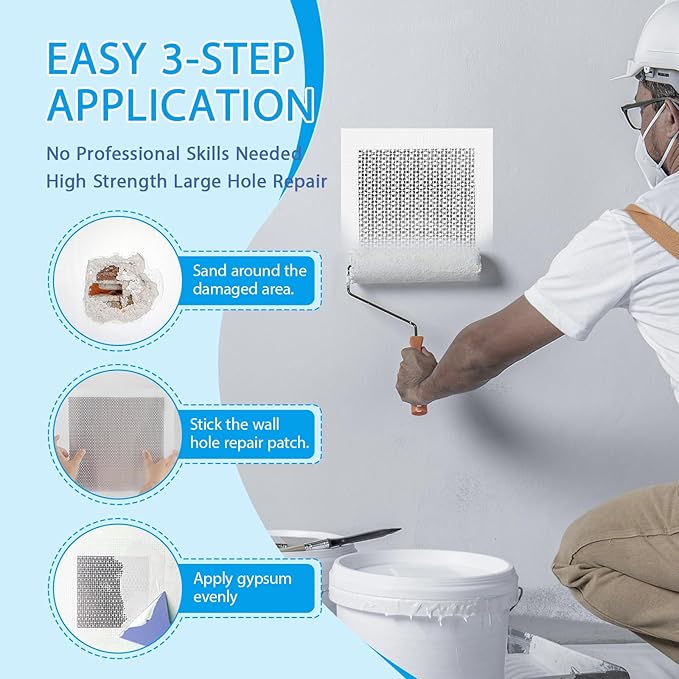 EASY 3-STEP APPLICATION

No Professional Skills Needed
High Strength Large Hole Repair

Sand around the damaged area.

Stick the wall hole repair patch.

Apply gypsum evenly