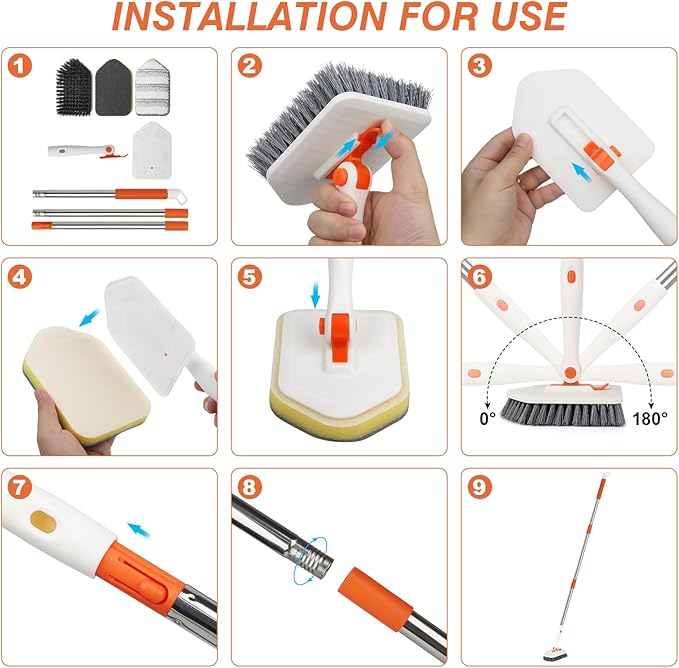 INSTALLATION FOR USE

1

2

3

4

5

6

0°

180°

7

8

9