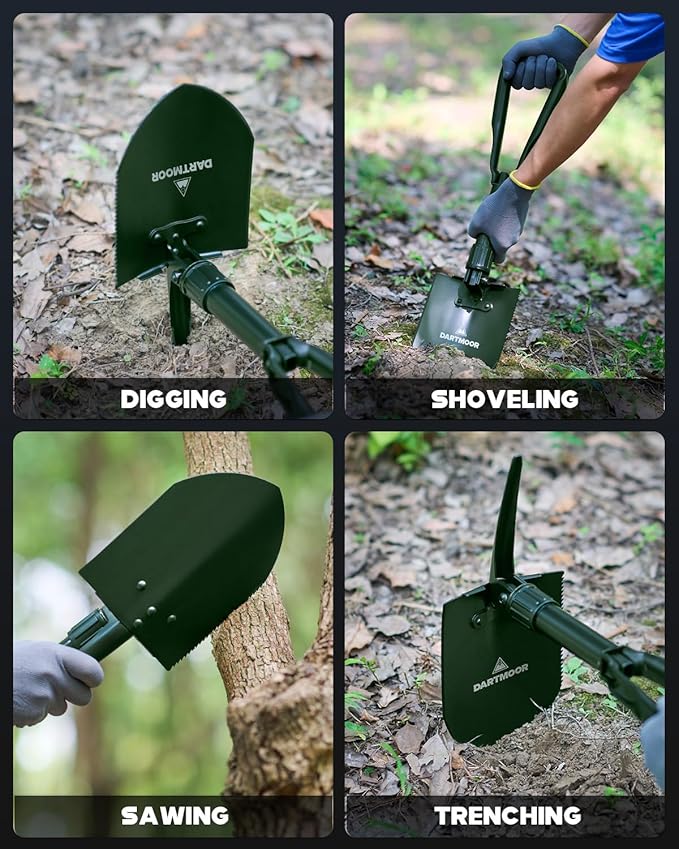 DARTMOOR

DIGGING

DARTMOOR

SHOVELING

SAWING

DARTMOOR

TRENCHING