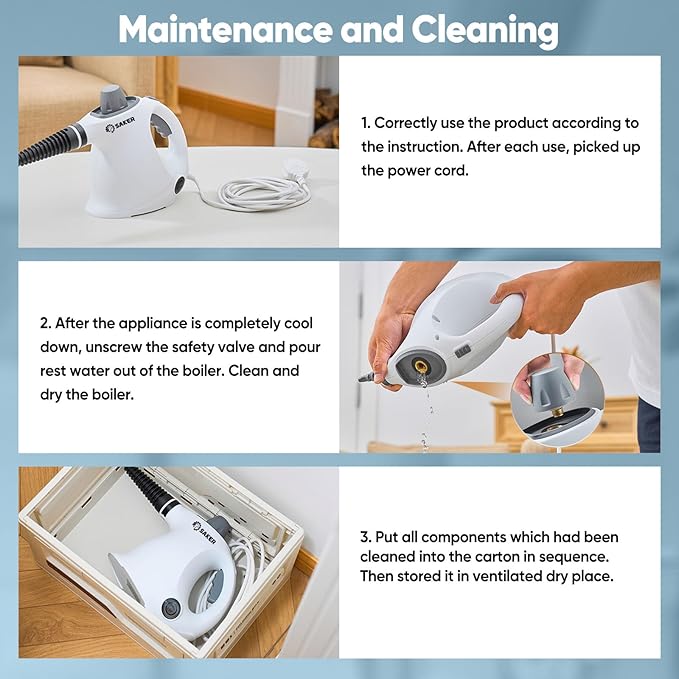 Maintenance and Cleaning

SAKER

1. Correctly use the product according to the instruction. After each use, picked up the power cord.

2. After the appliance is completely cool down, unscrew the safety valve and pour rest water out of the boiler. Clean and dry the boiler.

SAKER

3. Put all components which had been cleaned into the carton in sequence. Then stored it in ventilated dry place.