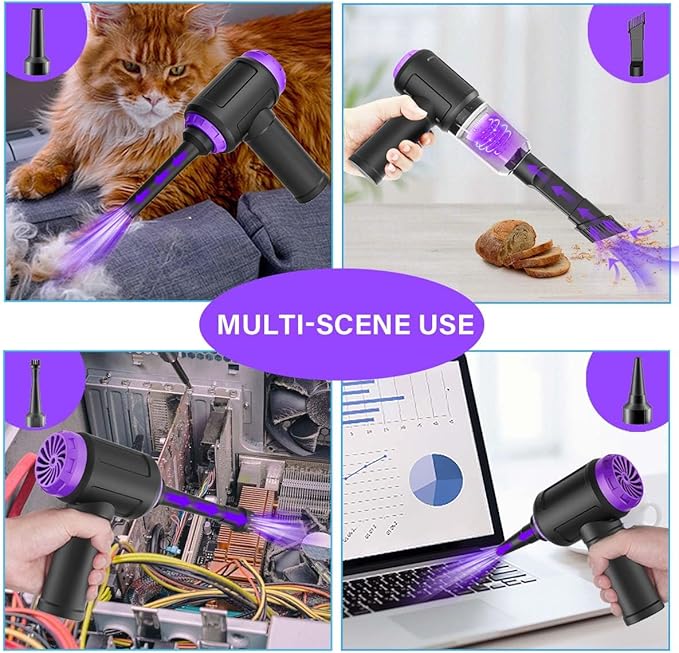 MULTI-SCENE USE