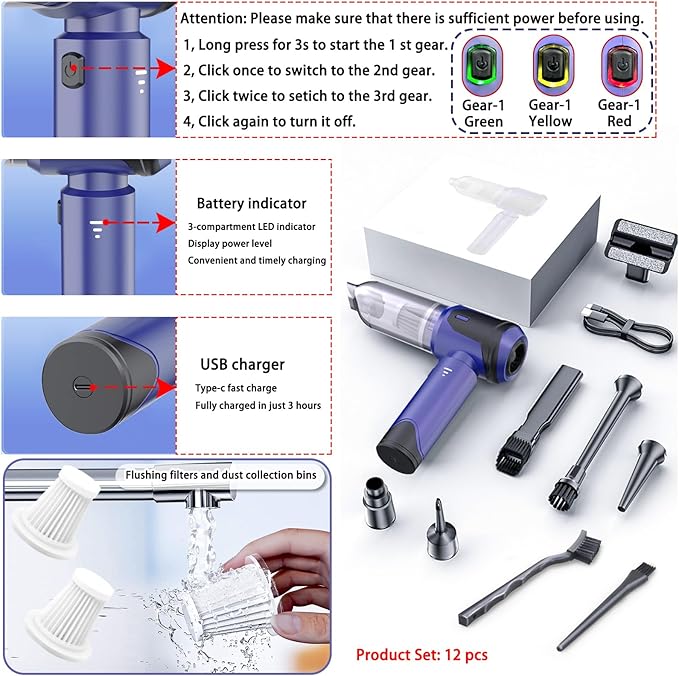 Attention: Please make sure that there is sufficient power before using.

1, Long press for 3s to start the 1 st gear.
2, Click once to switch to the 2nd gear.
3, Click twice to setich to the 3rd gear.
4, Click again to turn it off.

Gear-1 Green
Gear-1 Yellow
Gear-1 Red

Battery indicator
3-compartment LED indicator
Display power level
Convenient and timely charging

USB charger
Type-c fast charge
Fully charged in just 3 hours

Flushing filters and dust collection bins

Product Set: 12 pcs