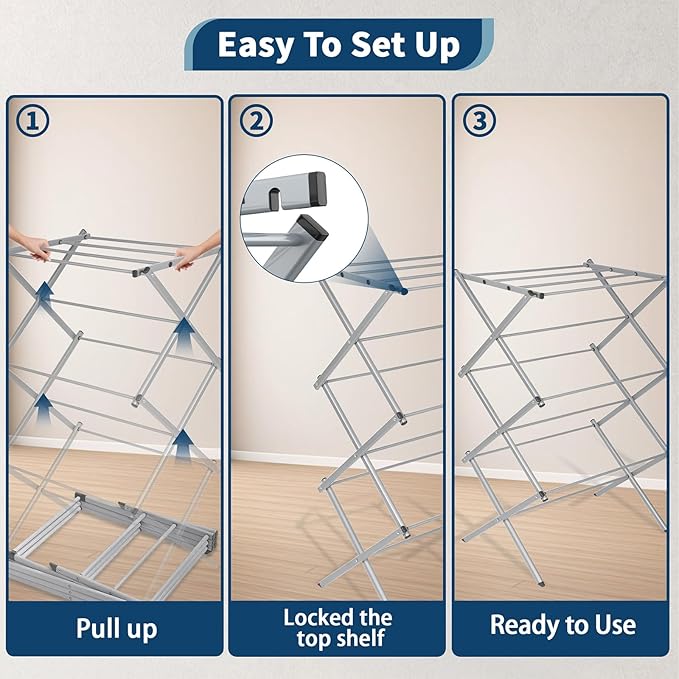 Easy To Set Up

①

Pull up

②

Locked the top shelf

③

Ready to Use