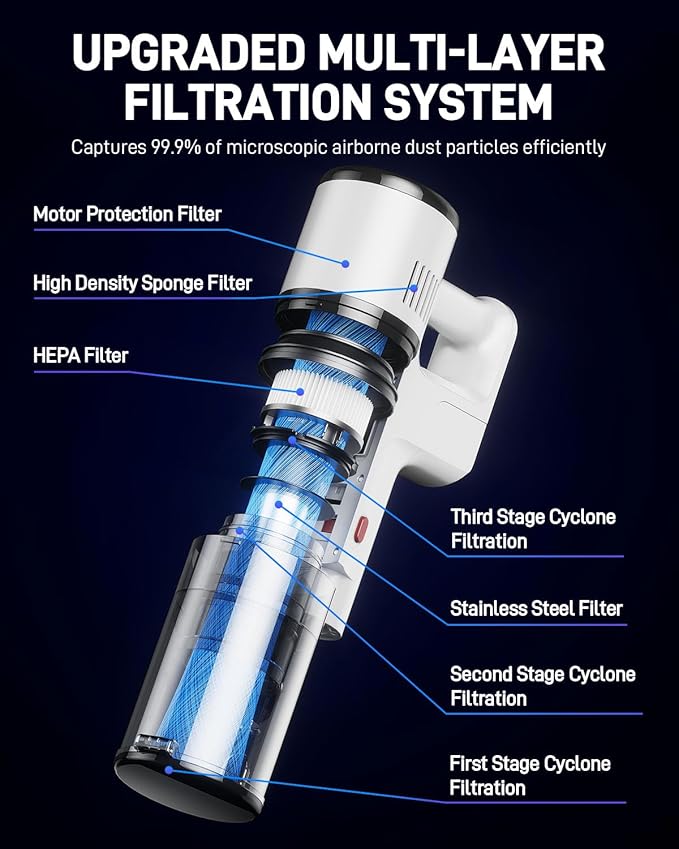 UPGRADED MULTI-LAYER FILTRATION SYSTEM

Captures 99.9% of microscopic airborne dust particles efficiently

Motor Protection Filter

High Density Sponge Filter

HEPA Filter

Third Stage Cyclone Filtration

Stainless Steel Filter

Second Stage Cyclone Filtration

First Stage Cyclone Filtration