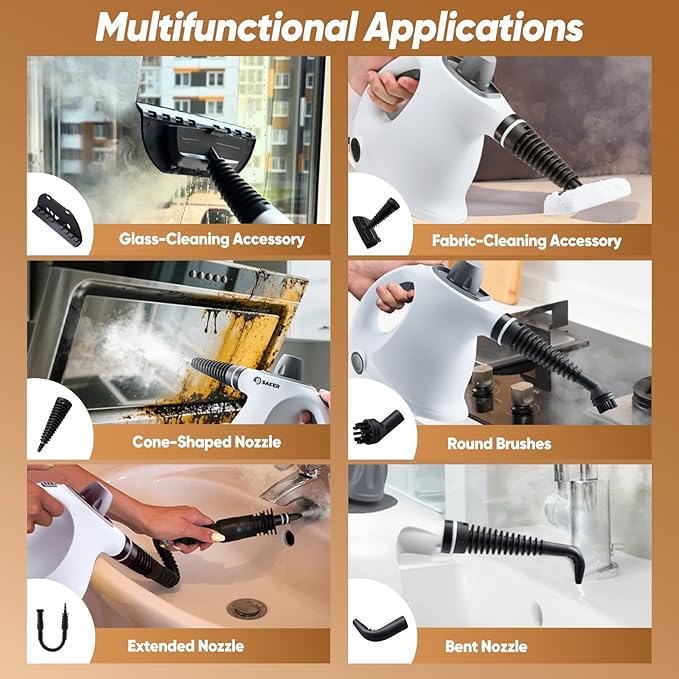 Multifunctional Applications

Glass-Cleaning Accessory

Fabric-Cleaning Accessory

SAKER

Cone-Shaped Nozzle

Round Brushes

Extended Nozzle

Bent Nozzle