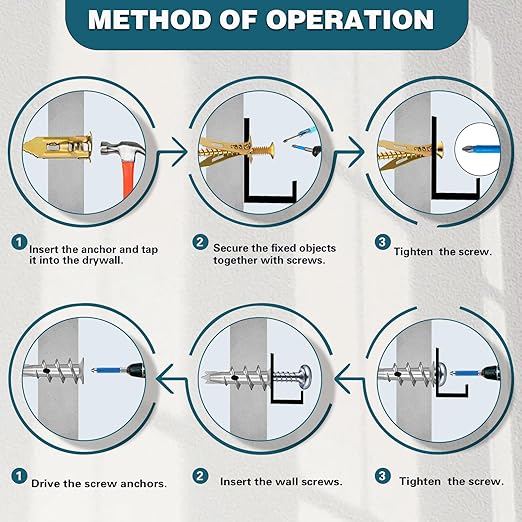 METHOD OF OPERATION

1 Insert the anchor and tap it into the drywall.

2 Secure the fixed objects together with screws.

3 Tighten the screw.

1 Drive the screw anchors.

2 Insert the wall screws.

3 Tighten the screw.