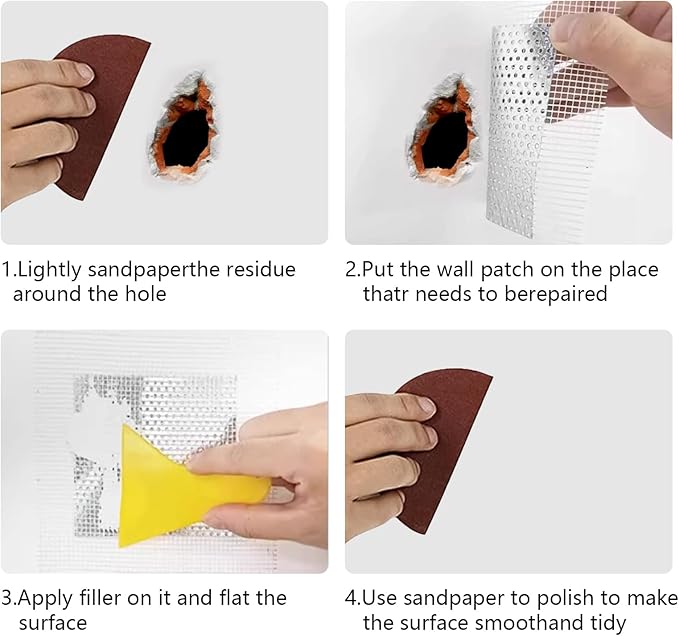 1.Lightly sandpaperthe residue around the hole

2.Put the wall patch on the place thatr needs to berepaired

3.Apply filler on it and flat the surface

4.Use sandpaper to polish to make the surface smoothand tidy