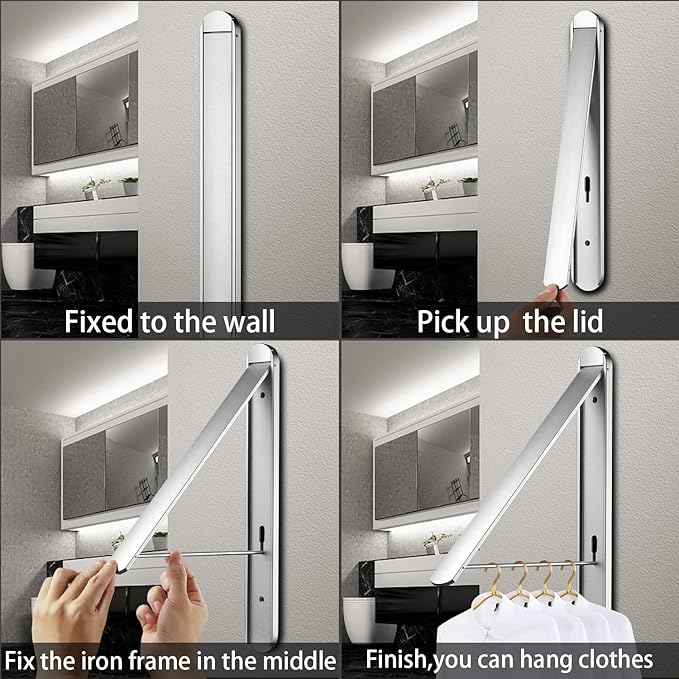 Fixed to the wall

Pick up the lid

Fix the iron frame in the middle

Finish,you can hang clothes