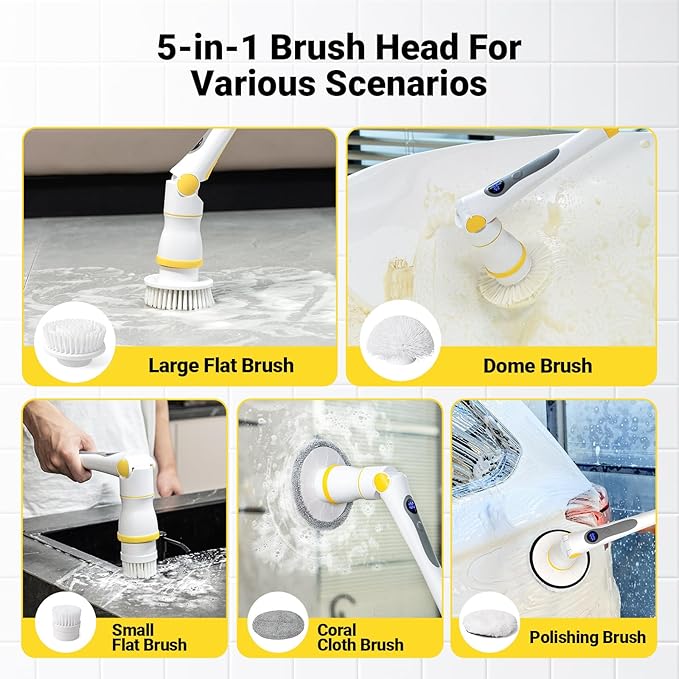 5-in-1 Brush Head For Various Scenarios

Large Flat Brush

Dome Brush

Small Flat Brush

Coral Cloth Brush

Polishing Brush