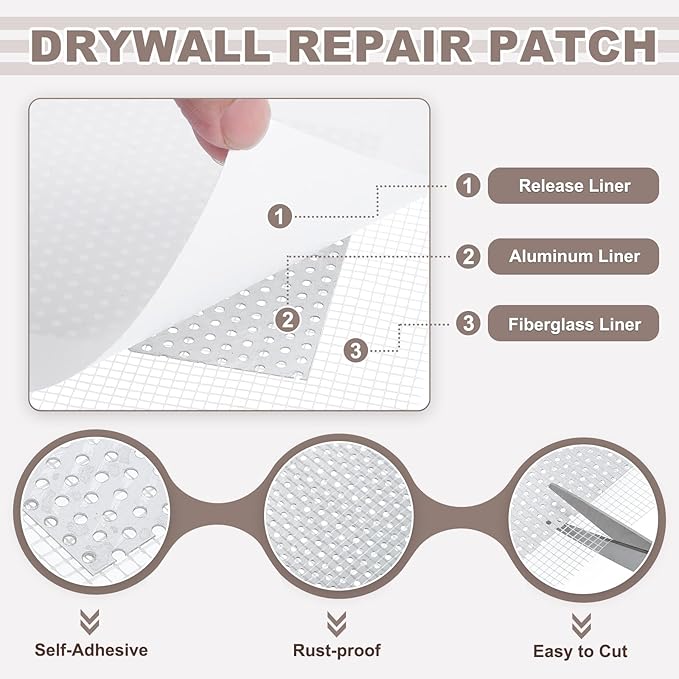 DRYWALL REPAIR PATCH

1
2
3

1 Release Liner
2 Aluminum Liner
3 Fiberglass Liner

Self-Adhesive
Rust-proof
Easy to Cut