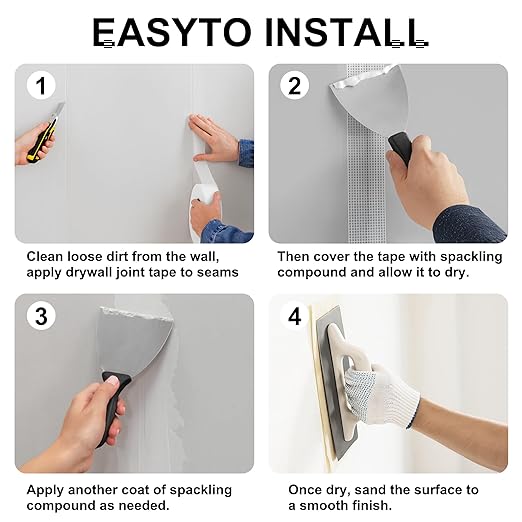 EASYTO INSTALL

1

Clean loose dirt from the wall, apply drywall joint tape to seams

2

Then cover the tape with spackling compound and allow it to dry.

3

Apply another coat of spackling compound as needed.

4

Once dry, sand the surface to a smooth finish.