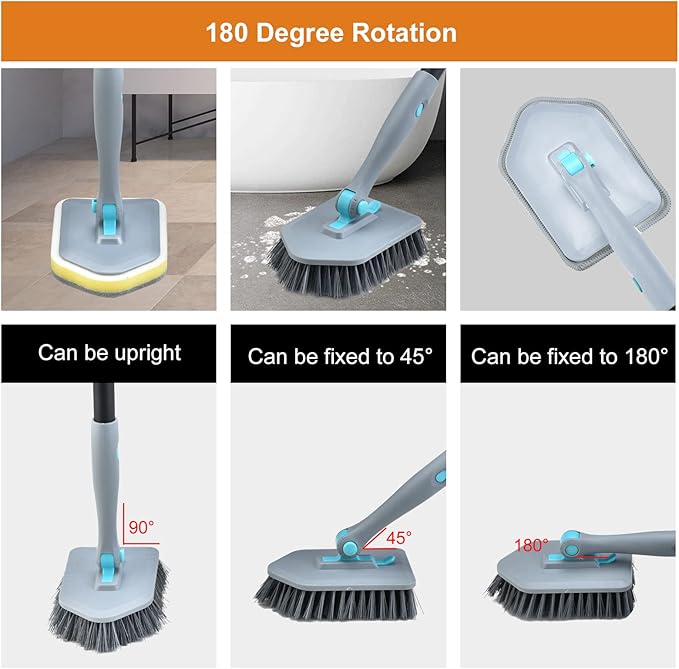 180 Degree Rotation

Can be upright

Can be fixed to 45°

Can be fixed to 180°

90°

45°

180°