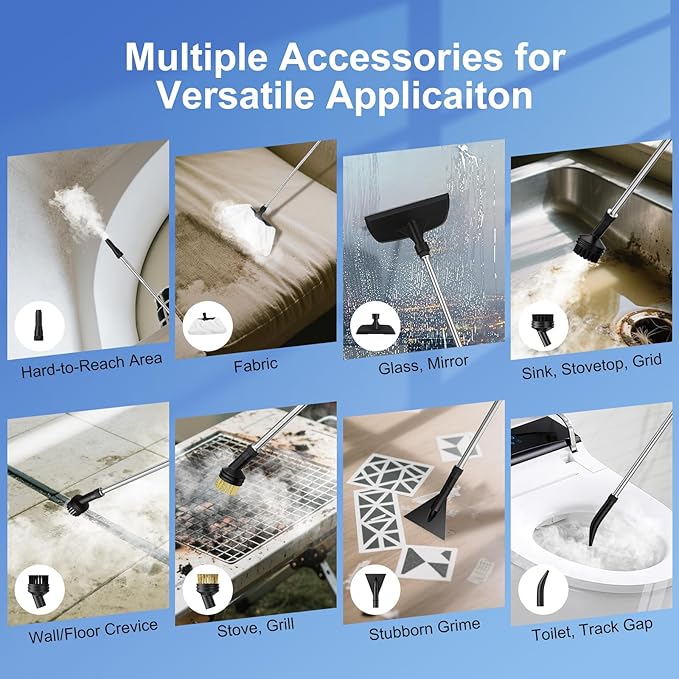 Multiple Accessories for Versatile Applicaiton

Hard-to-Reach Area

Fabric

Glass, Mirror

Sink, Stovetop, Grid

Wall/Floor Crevice

Stove, Grill

Stubborn Grime

Toilet, Track Gap