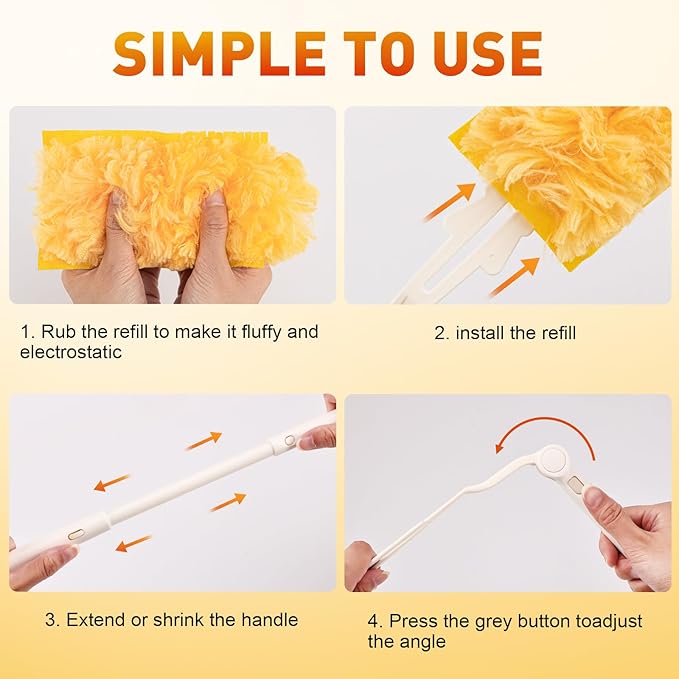 SIMPLE TO USE

1. Rub the refill to make it fluffy and electrostatic

2. install the refill

3. Extend or shrink the handle

4. Press the grey button toadjust the angle