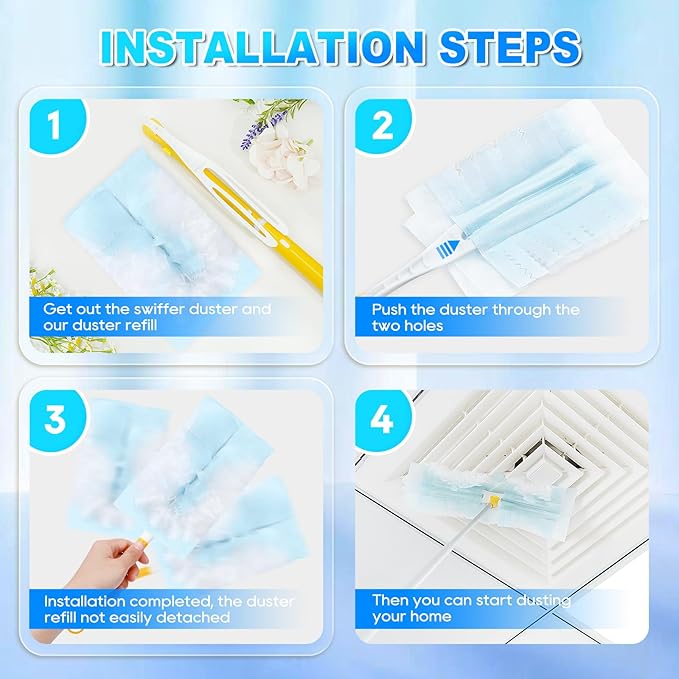 INSTALLATION STEPS

1

Get out the swiffer duster and our duster refill

2

Push the duster through the two holes

3

Installation completed, the duster refill not easily detached

4

Then you can start dusting your home