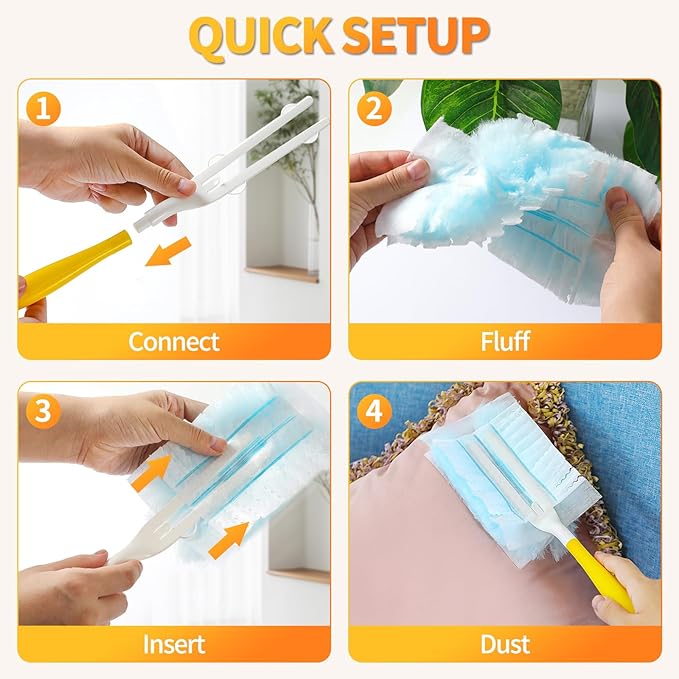 QUICK SETUP

1

Connect

2

Fluff

3

Insert

4

Dust