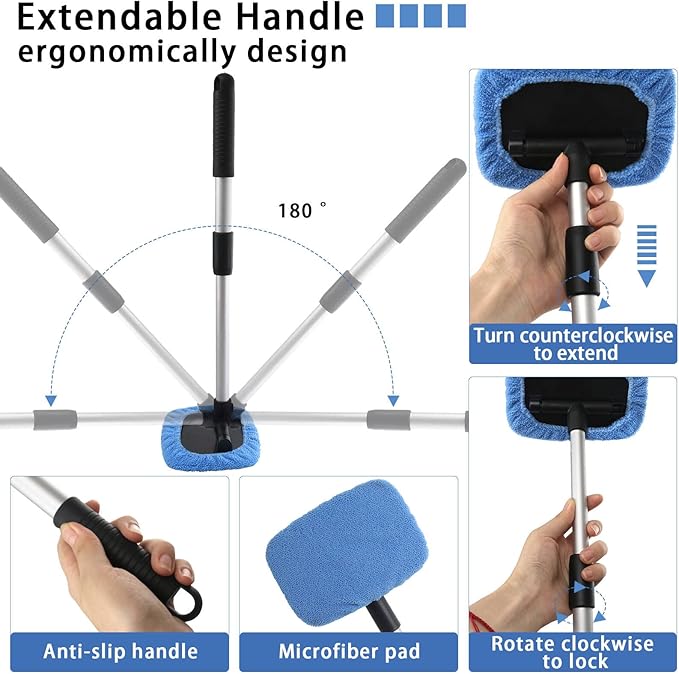 Extendable Handle
ergonomically design

180 °

Turn counterclockwise to extend

Anti-slip handle

Microfiber pad

Rotate clockwise to lock