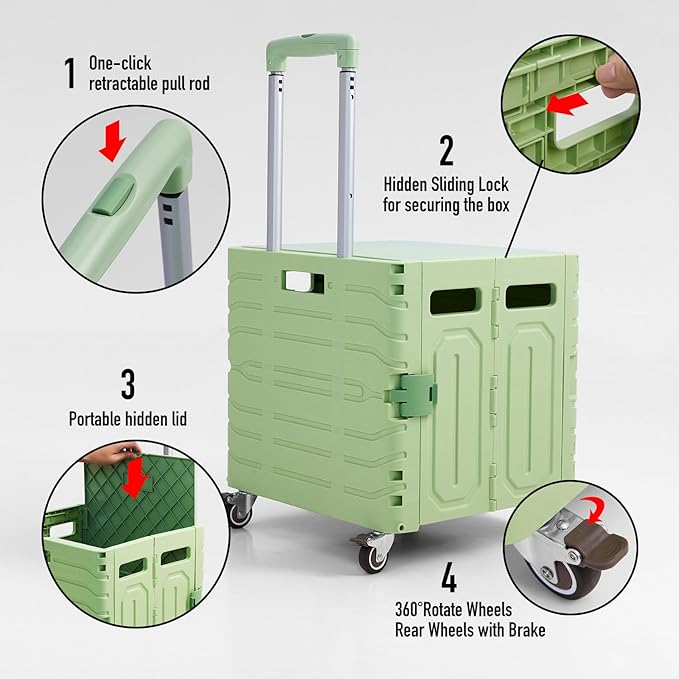 1 One-click retractable pull rod

2 Hidden Sliding Lock for securing the box

3 Portable hidden lid

4 360°Rotate Wheels Rear Wheels with Brake