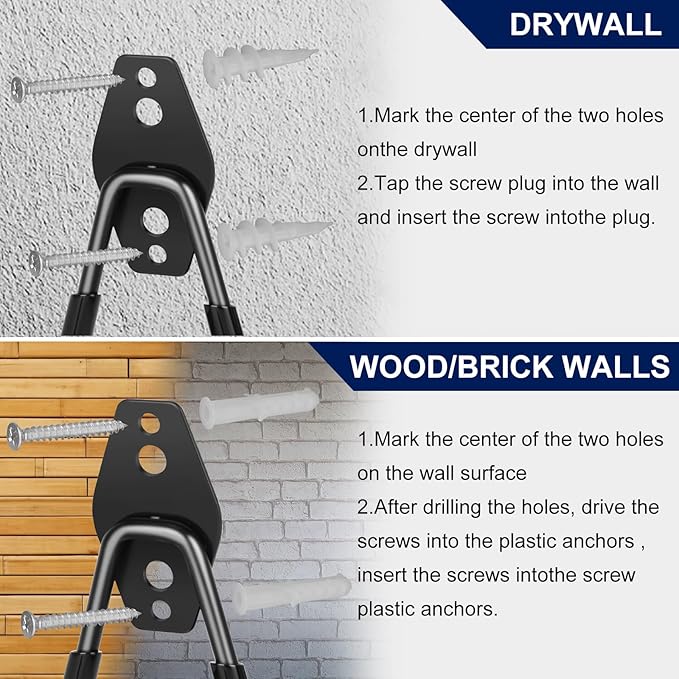 DRYWALL

1.Mark the center of the two holes onthe drywall
2.Tap the screw plug into the wall and insert the screw intothe plug.

WOOD/BRICK WALLS

1.Mark the center of the two holes on the wall surface
2.After drilling the holes, drive the screws into the plastic anchors , insert the screws intothe screw plastic anchors.