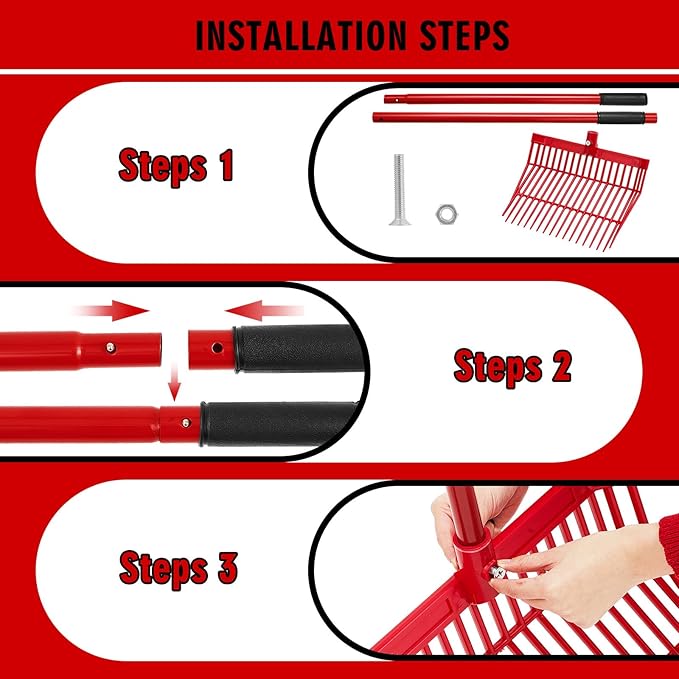 INSTALLATION STEPS

Steps 1

Steps 2

Steps 3