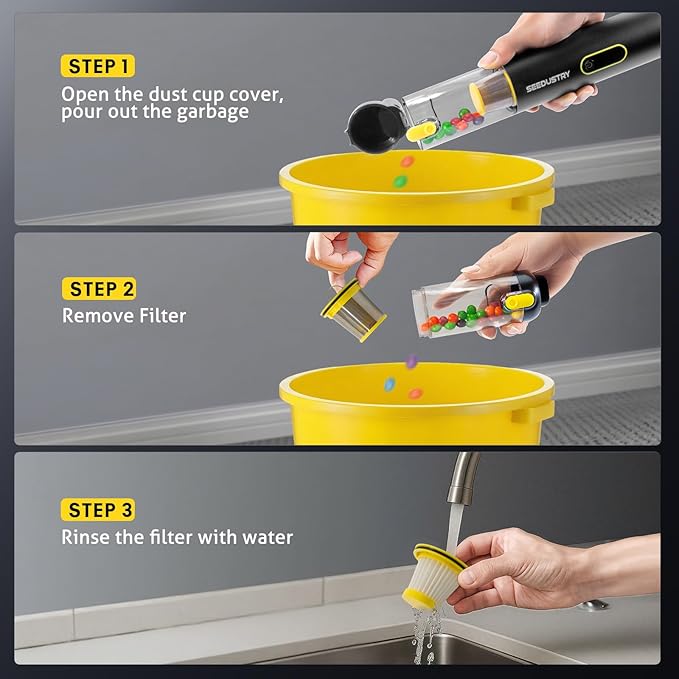 STEP 1
Open the dust cup cover, pour out the garbage

SEEDUSTRY

STEP 2
Remove Filter

STEP 3
Rinse the filter with water